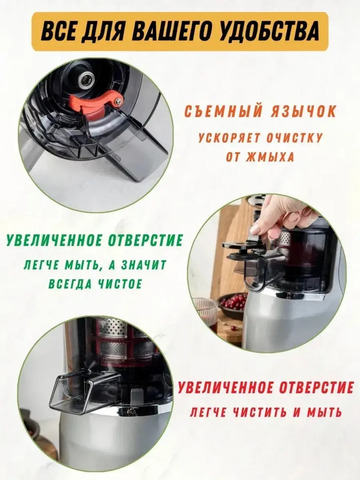 ВСЕ ДЛЯ ВАШЕГО УДОБСТВА

СЪЕМНЫЙ ЯЗЫЧОК

УСКОРЯЕТ ОЧИСТКУ ОТ ЖМЫХА

УВЕЛИЧЕННОЕ ОТВЕРСТИЕ

ЛЕГЧЕ МЫТЬ, А ЗНАЧИТ ВСЕГДА ЧИСТОЕ

УВЕЛИЧЕННОЕ ОТВЕРСТИЕ

ЛЕГЧЕ ЧИСТИТЬ И МЫТЬ